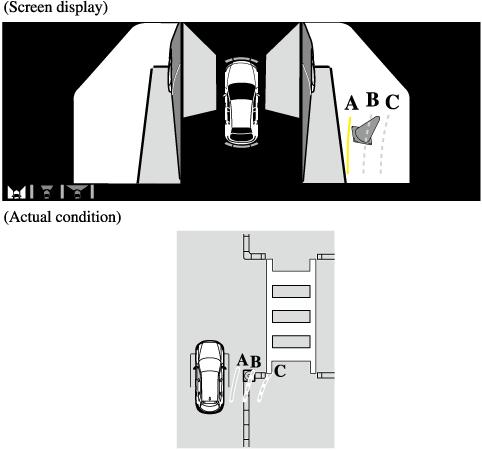 (Screen display)

A B C

(Actual condition)

A B C