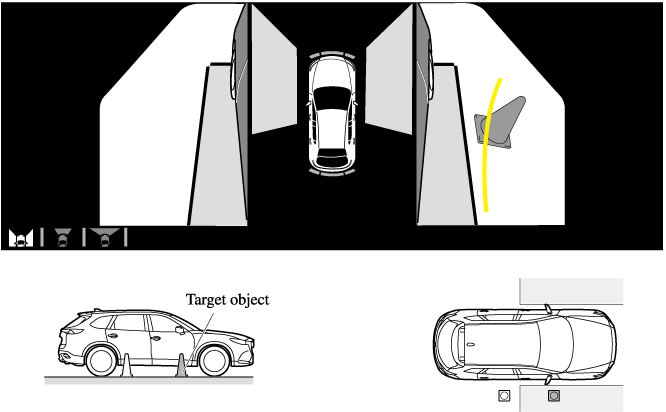 Target object