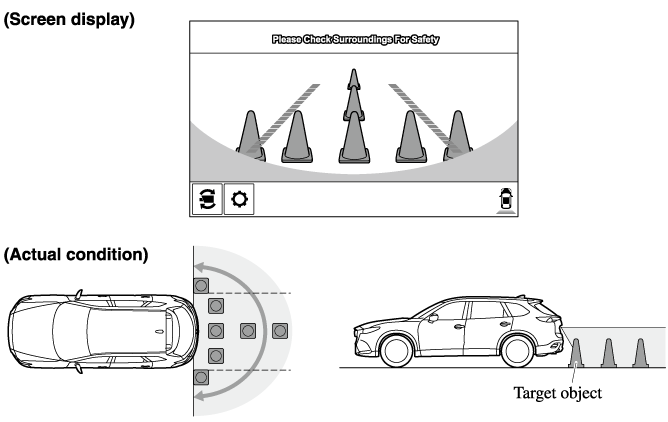 (Screen display)

Please Check Surroundings For Safety

(Actual condition)

Target object