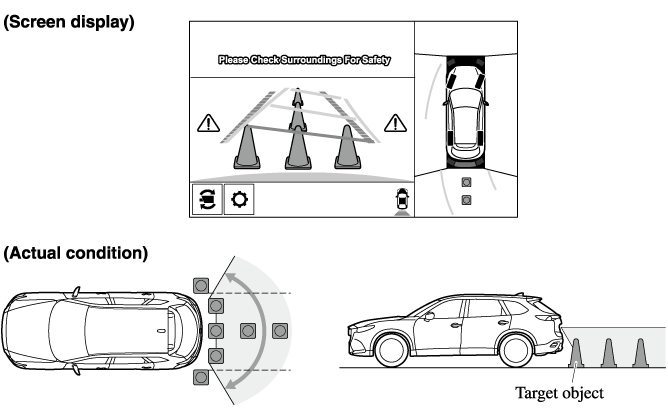 (Screen display)

Please Check Surroundings For Safety

(Actual condition)

Target object