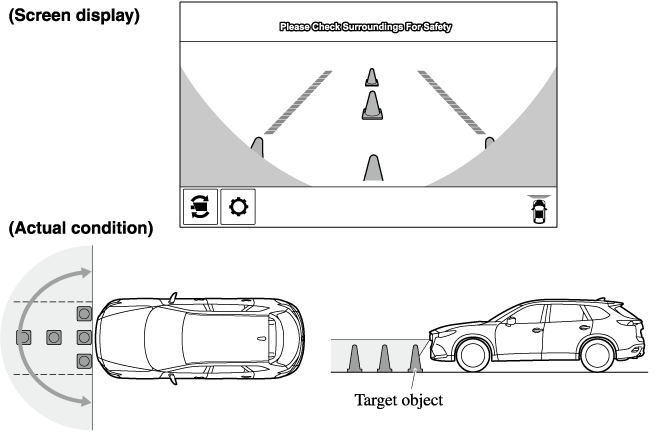 (Screen display)

Please Check Surroundings For Safety

(Actual condition)

Target object