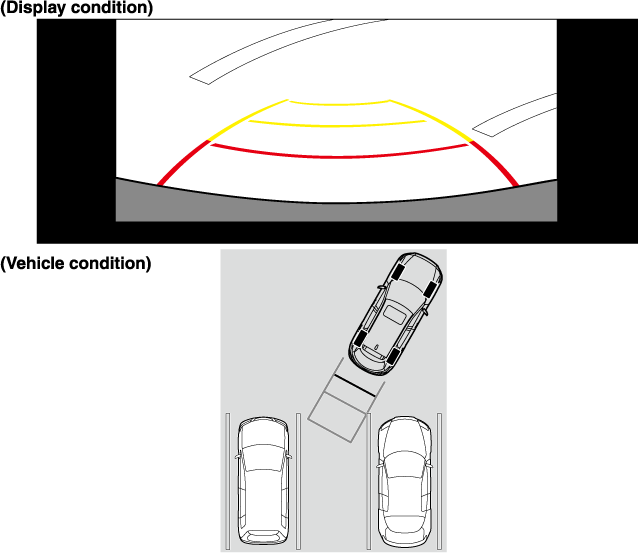 (Display condition)

(Vehicle condition)