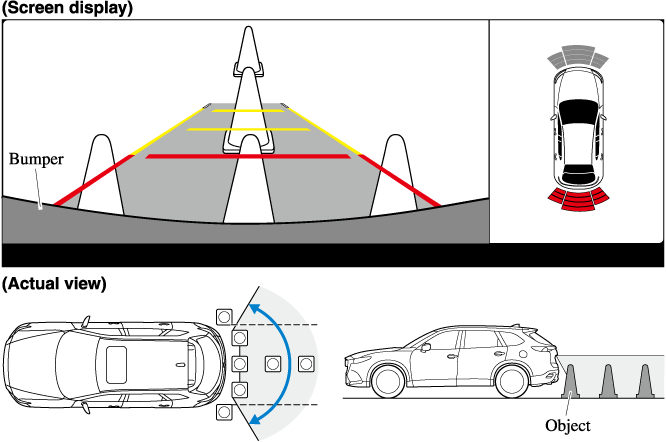 (Screen display)

Bumper

(Actual view)

Object