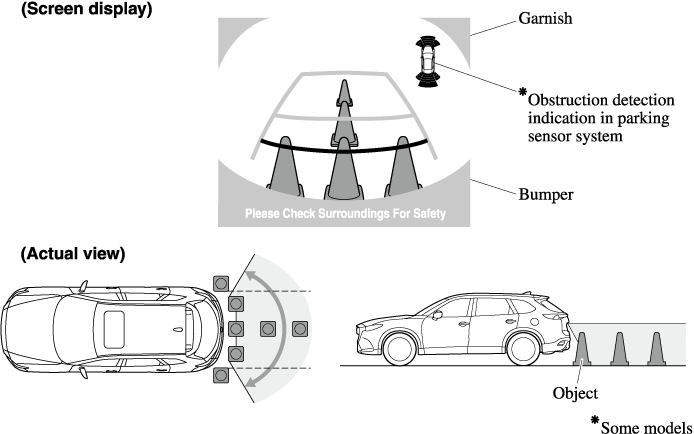 (Screen display)

Garnish

*Obstruction detection indication in parking sensor system

Bumper

Please Check Surroundings For Safety

(Actual view)

Object

*Some models