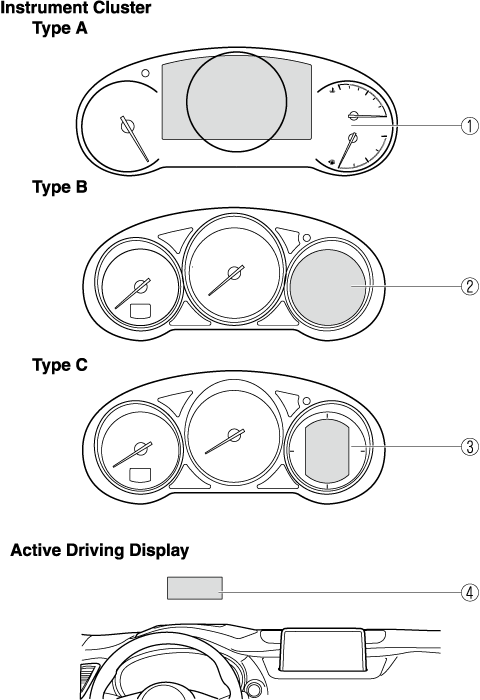 Instrument Cluster

Type A

①

Type B

②

Type C

③

Active Driving Display

④