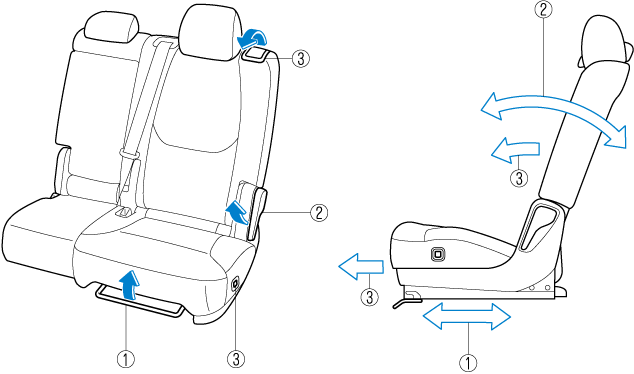 ③
②
①
③
②
③
③
①