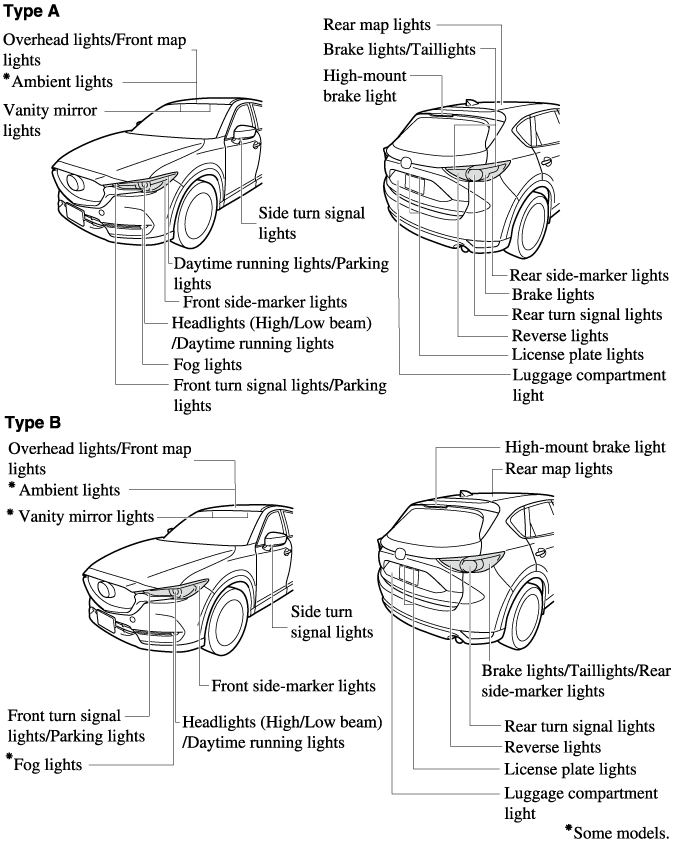 Type A

Overhead lights/Front map lights
*Ambient lights
Vanity mirror lights
Side turn signal lights
Daytime running lights/Parking lights
Front side-marker lights
Headlights (High/Low beam) /Daytime running lights
Fog lights
Front turn signal lights/Parking lights

Rear map lights
Brake lights/Taillights
High-mount brake light
Rear side-marker lights
Brake lights
Rear turn signal lights
Reverse lights
License plate lights
Luggage compartment light

Type B

Overhead lights/Front map lights
* Ambient lights
* Vanity mirror lights
Side turn signal lights
Front side-marker lights
Front turn signal lights/Parking lights
Headlights (High/Low beam) /Daytime running lights
*Fog lights

High-mount brake light
Rear map lights
Brake lights/Taillights/Rear side-marker lights
Rear turn signal lights
Reverse lights
License plate lights
Luggage compartment light

*Some models.