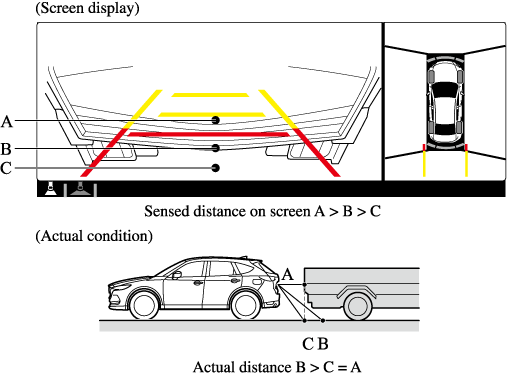 (Screen display)

A

B

C

Sensed distance on screen A > B > C

(Actual condition)

A

C B

Actual distance B > C = A