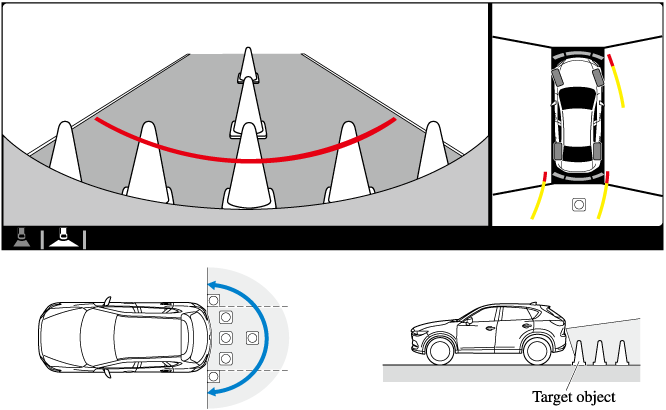 Target object