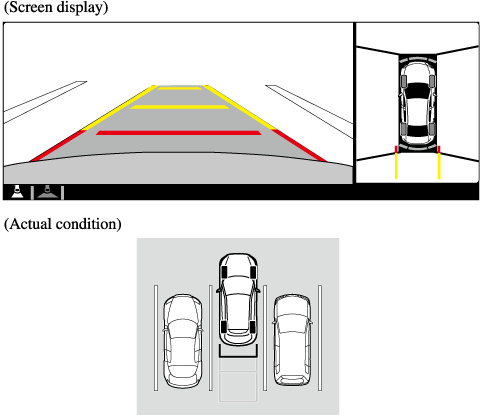 (Screen display)

(Actual condition)