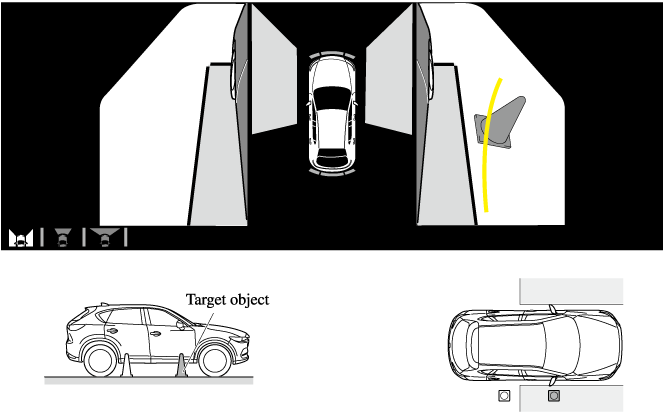 Target object