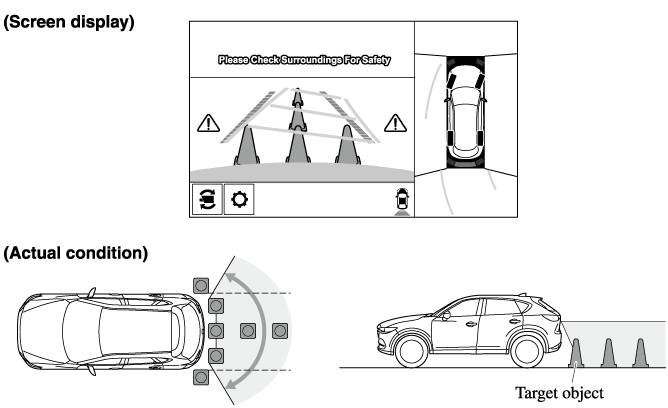 (Screen display)

Please Check Surroundings For Safety

(Actual condition)

Target object