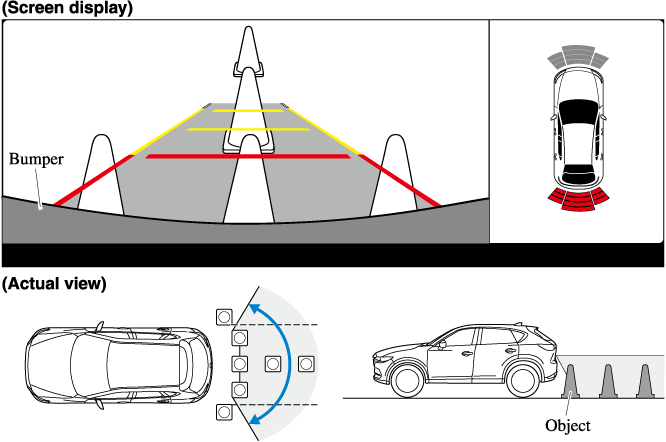 (Screen display)

Bumper

(Actual view)

Object