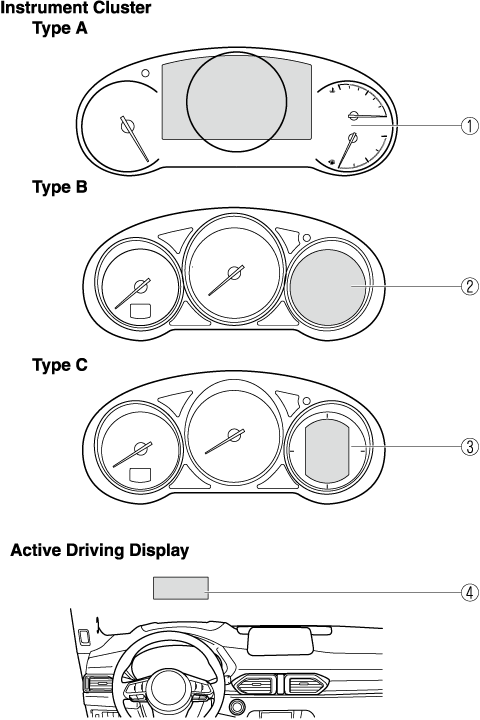 Instrument Cluster
Type A

①

Type B

②

Type C

③

Active Driving Display

④