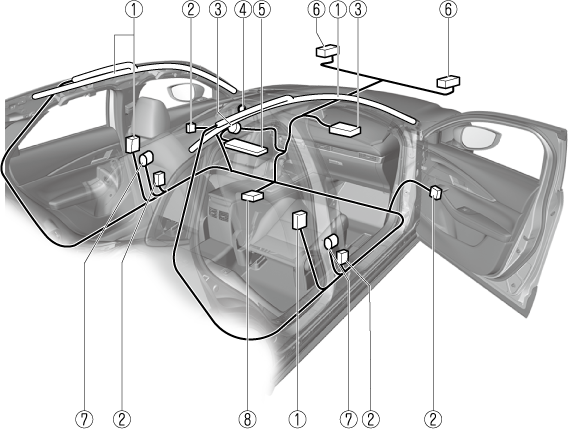 ①
②
③
④
⑤
⑥
①
③
⑥
⑦
②
⑧
①
⑦
②
②