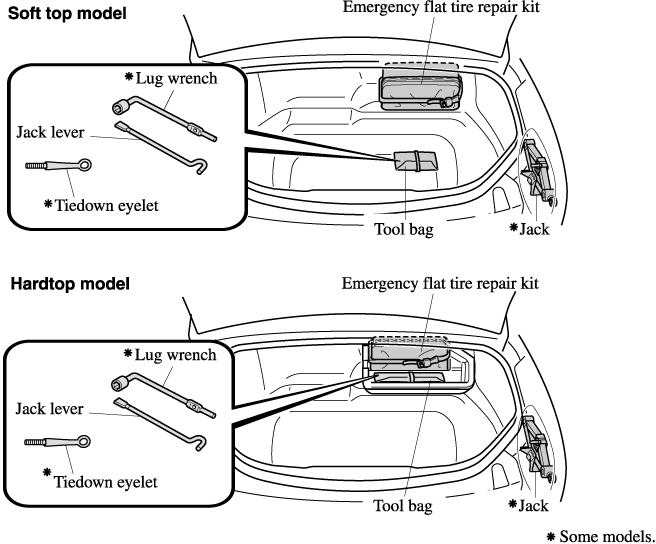 Soft top model

Emergency flat tire repair kit

*Lug wrench

Jack lever

*Tiedown eyelet

Tool bag

*Jack

Hardtop model

Emergency flat tire repair kit

*Lug wrench

Jack lever

*Tiedown eyelet

Tool bag

*Jack

* Some models.