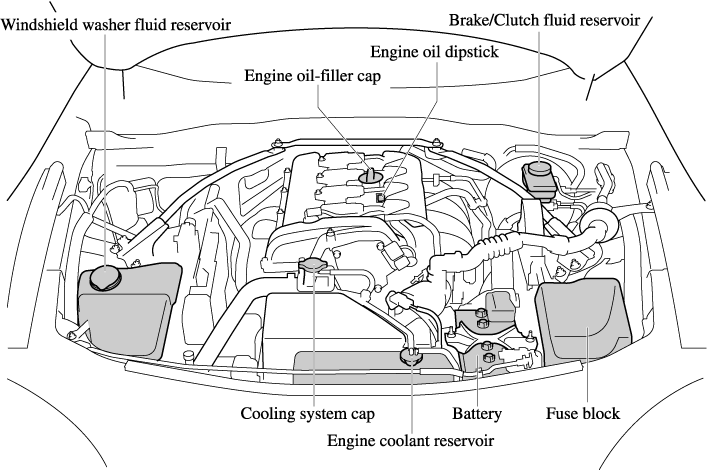 Windshield washer fluid reservoir
Brake/Clutch fluid reservoir
Engine oil dipstick
Engine oil-filler cap
Cooling system cap
Battery
Fuse block
Engine coolant reservoir