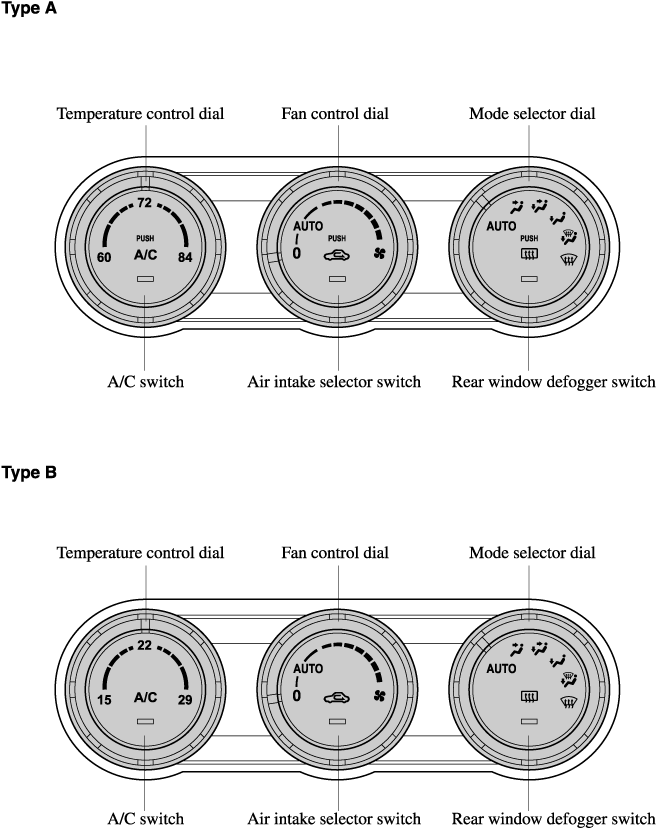 Type A

Temperature control dial
Fan control dial
Mode selector dial

72
PUSH
60
A/C
84

AUTO
PUSH
0

AUTO
PUSH

A/C switch
Air intake selector switch
Rear window defogger switch

Type B

Temperature control dial
Fan control dial
Mode selector dial

22
15
A/C
29

AUTO
0

AUTO

A/C switch
Air intake selector switch
Rear window defogger switch