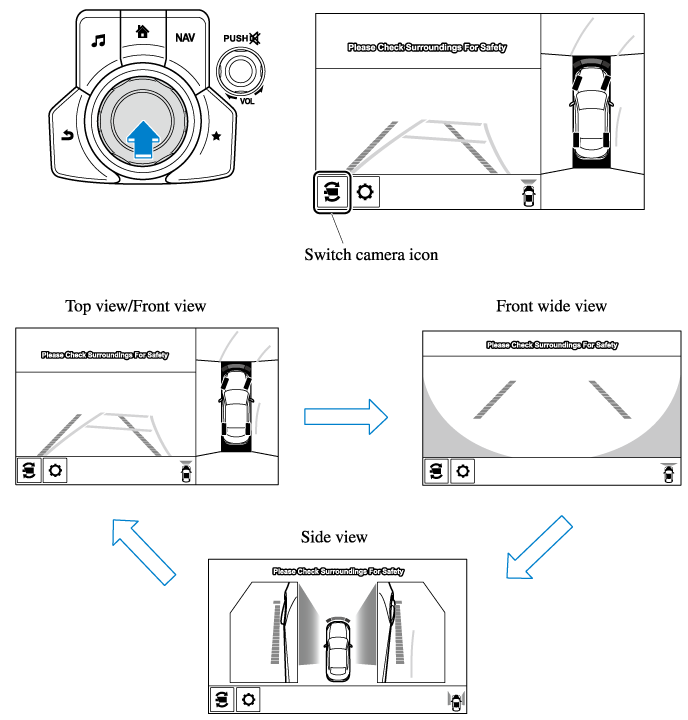 NAV
PUSH
VOL

Please Check Surroundings For Safety

Switch camera icon

Top view/Front view

Please Check Surroundings For Safety

Front wide view

Please Check Surroundings For Safety

Side view

Please Check Surroundings For Safety