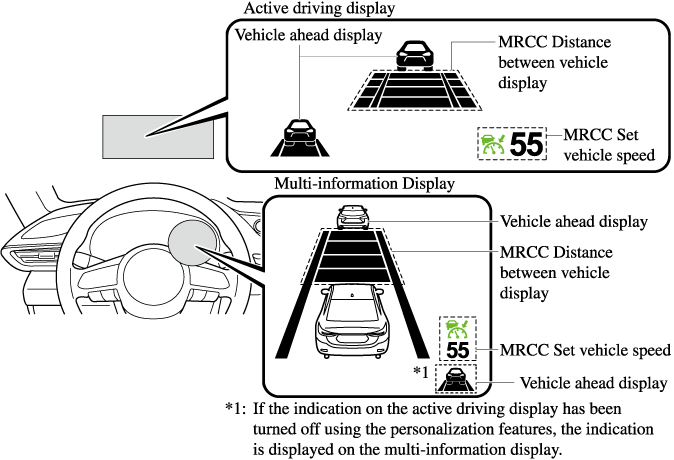 Active driving display

Vehicle ahead display

MRCC Distance between vehicle display

55

MRCC Set vehicle speed

Multi-information Display

Vehicle ahead display

MRCC Distance between vehicle display

55

MRCC Set vehicle speed

*1

Vehicle ahead display

*1: If the indication on the active driving display has been turned off using the personalization features, the indication is displayed on the multi-information display.