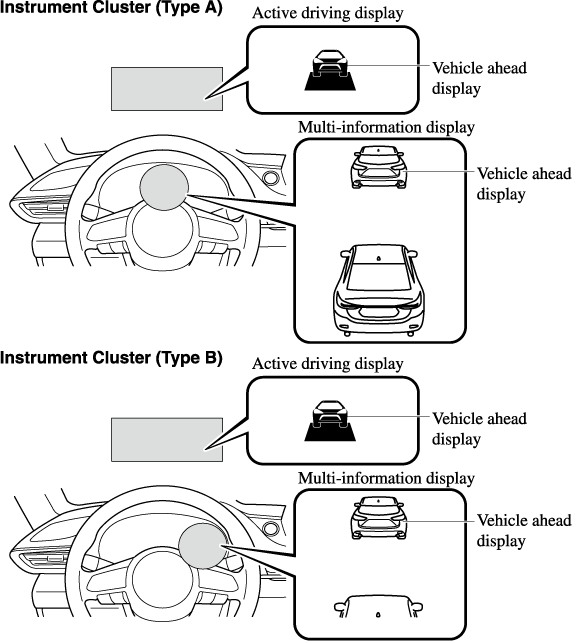 Instrument Cluster (Type A)

Active driving display

Vehicle ahead display

Multi-information display

Vehicle ahead display

Instrument Cluster (Type B)

Active driving display

Vehicle ahead display

Multi-information display

Vehicle ahead display