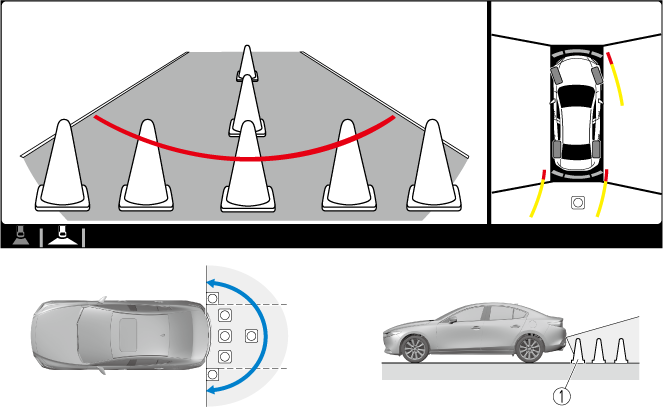 ①