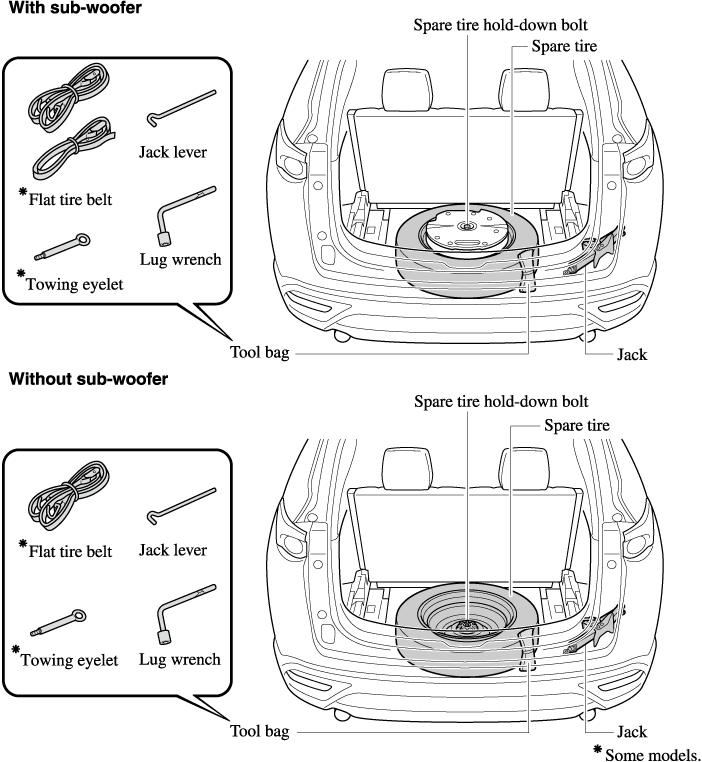 With sub-woofer

Spare tire hold-down bolt
Spare tire

Jack lever
*Flat tire belt
Lug wrench
*Towing eyelet

Tool bag
Jack

Without sub-woofer

Spare tire hold-down bolt
Spare tire

*Flat tire belt
Jack lever
*Towing eyelet
Lug wrench

Tool bag
Jack

*Some models.