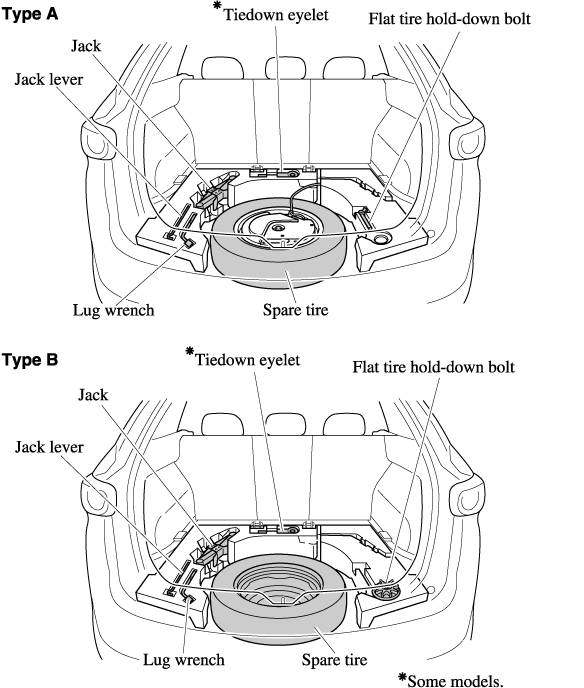 Type A

*Tiedown eyelet

Flat tire hold-down bolt

Jack

Jack lever

Lug wrench

Spare tire

Type B

*Tiedown eyelet

Flat tire hold-down bolt

Jack

Jack lever

Lug wrench

Spare tire

*Some models.