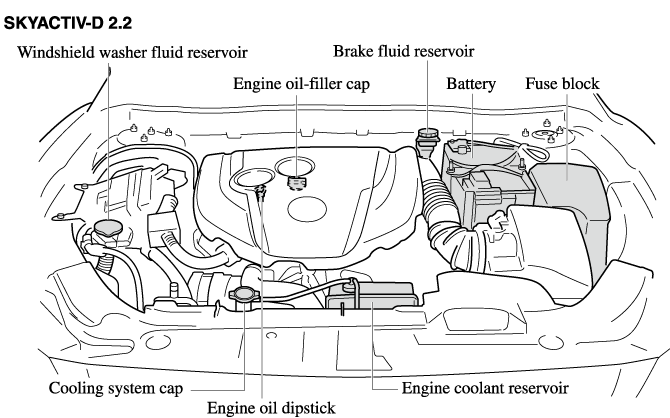 SKYACTIV-D 2.2

Windshield washer fluid reservoir

Brake fluid reservoir

Engine oil-filler cap

Battery

Fuse block

Cooling system cap

Engine oil dipstick

Engine coolant reservoir