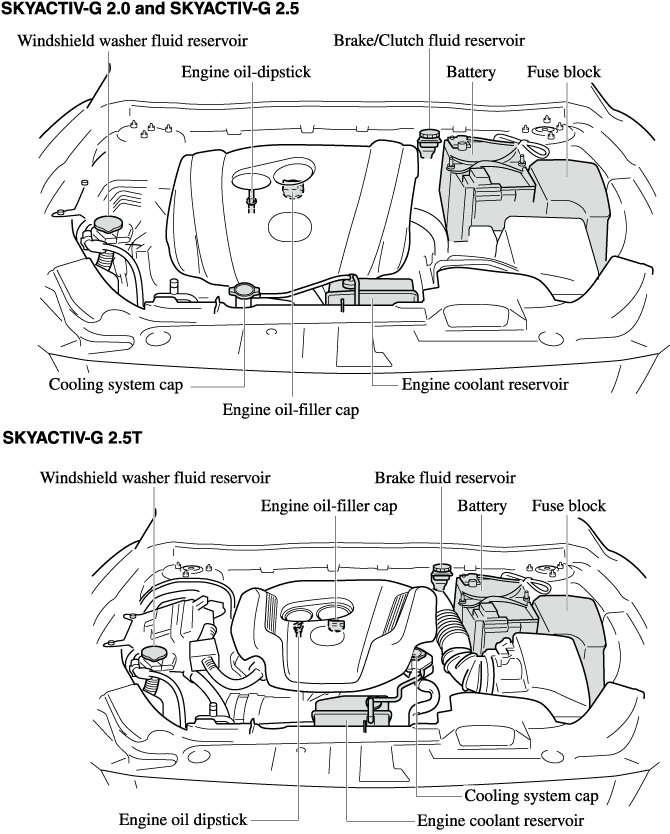 SKYACTIV-G 2.0 and SKYACTIV-G 2.5

Windshield washer fluid reservoir
Brake/Clutch fluid reservoir
Engine oil-dipstick
Battery
Fuse block
Cooling system cap
Engine coolant reservoir
Engine oil-filler cap

SKYACTIV-G 2.5T

Windshield washer fluid reservoir
Brake fluid reservoir
Engine oil-filler cap
Battery
Fuse block
Cooling system cap
Engine oil dipstick
Engine coolant reservoir