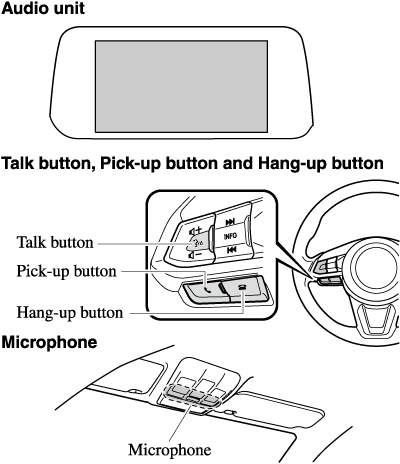 Audio unit

Talk button, Pick-up button and Hang-up button

Talk button
Pick-up button
Hang-up button

INFO

Microphone

Microphone