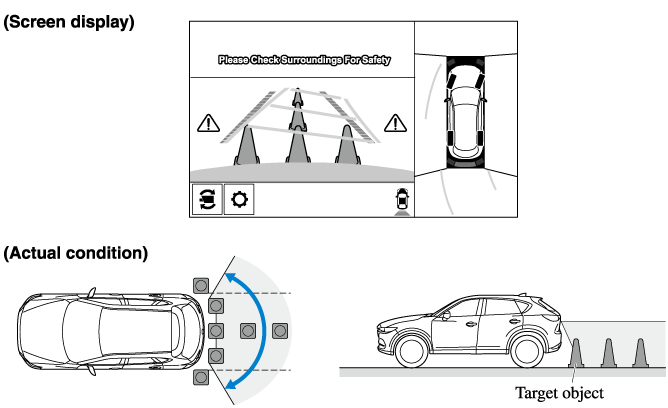 (Screen display)

Please Check Surroundings For Safety

(Actual condition)

Target object