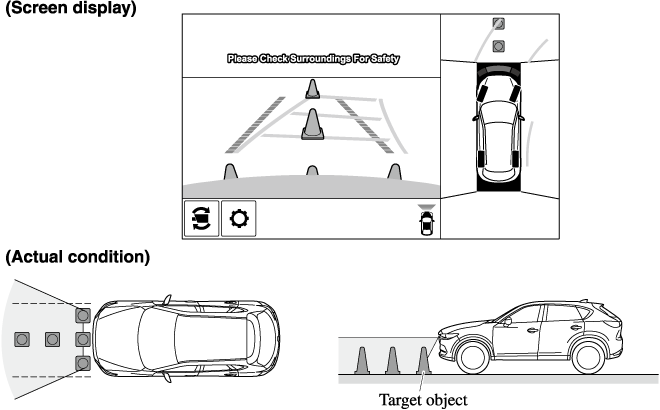 (Screen display)

Please Check Surroundings For Safety

(Actual condition)

Target object