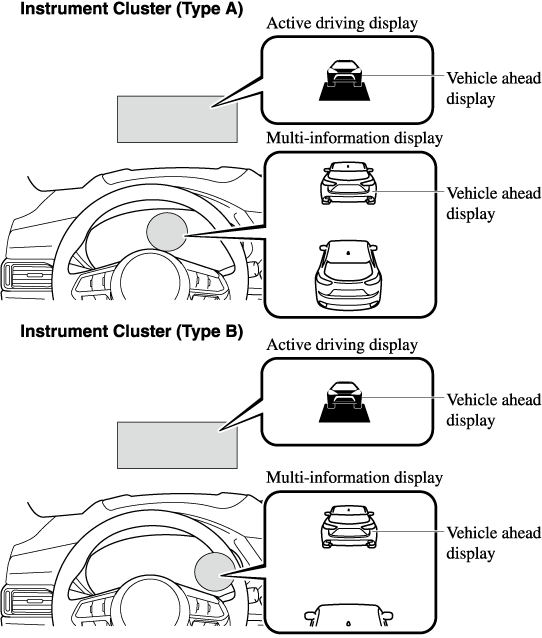 Instrument Cluster (Type A)

Active driving display

Vehicle ahead display

Multi-information display

Vehicle ahead display

Instrument Cluster (Type B)

Active driving display

Vehicle ahead display

Multi-information display

Vehicle ahead display