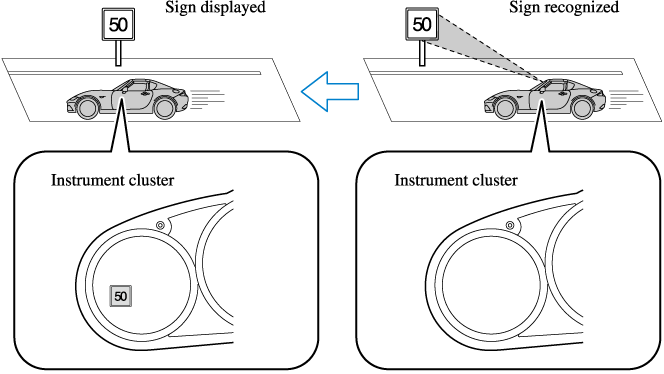 Sign displayed

50

Instrument cluster

50

Sign recognized

50

Instrument cluster