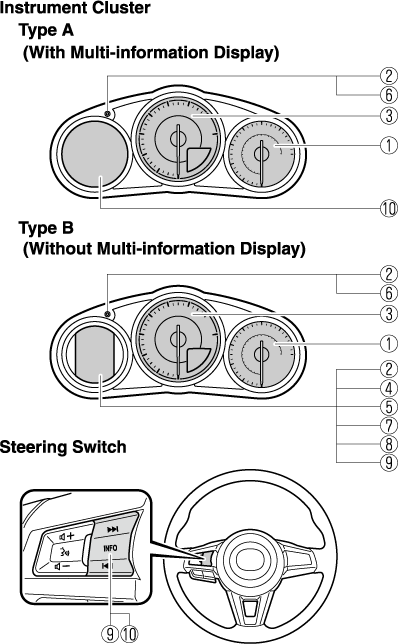 Instrument Cluster
Type A
(With Multi-information Display)

②
⑥
③
①
⑩

Type B
(Without Multi-information Display)

②
⑥
③
①
②
④
⑤
⑦
⑧
⑨

Steering Switch

INFO

⑨ ⑩