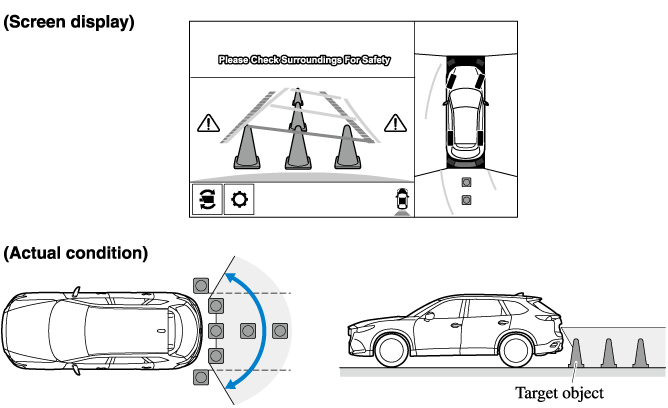 (Screen display)

Please Check Surroundings For Safety

(Actual condition)

Target object