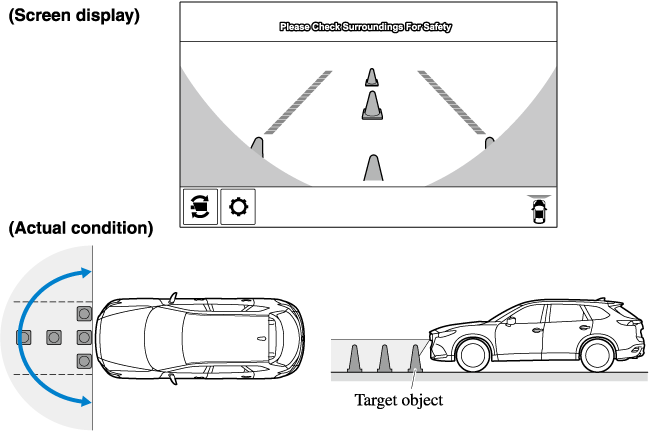 (Screen display)

Please Check Surroundings For Safety

(Actual condition)

Target object