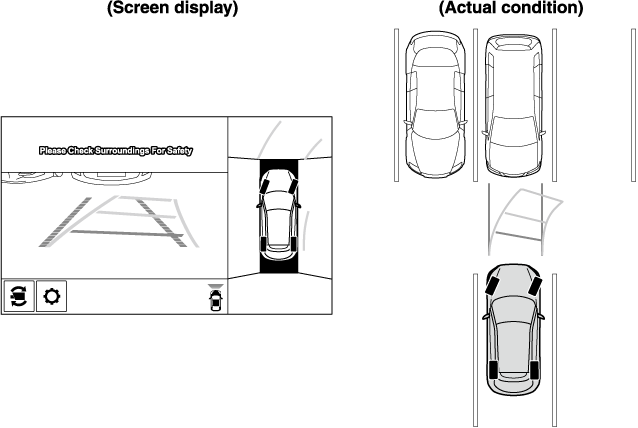 (Screen display)

(Actual condition)

Please Check Surroundings For Safety