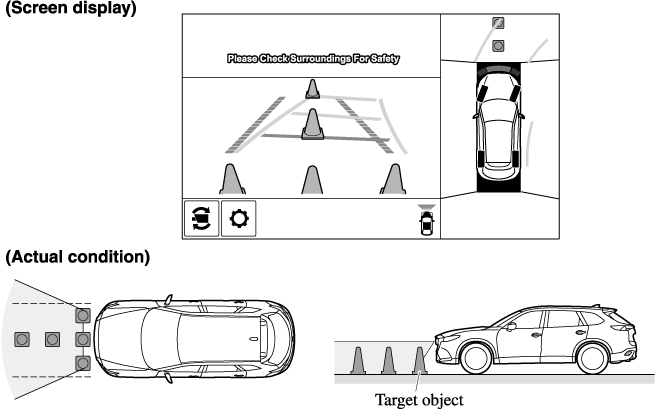 (Screen display)

Please Check Surroundings For Safety

(Actual condition)

Target object