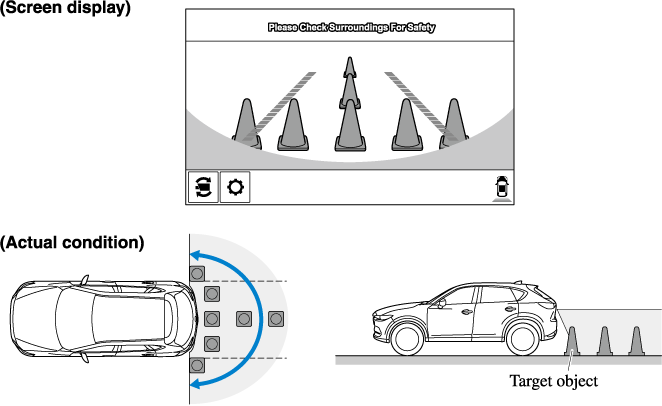 (Screen display)

Please Check Surroundings For Safety

(Actual condition)

Target object