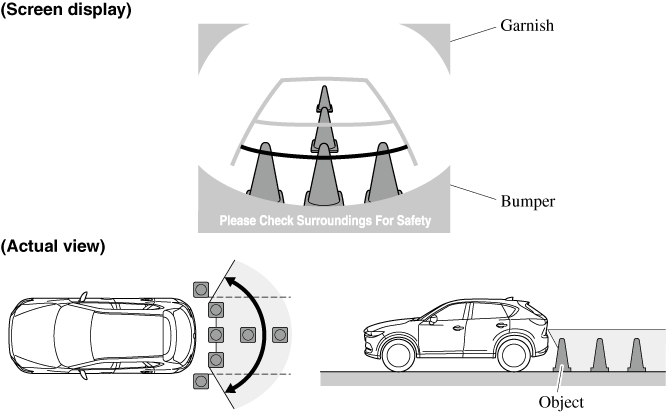 (Screen display)

Garnish

Bumper

Please Check Surroundings For Safety

(Actual view)

Object