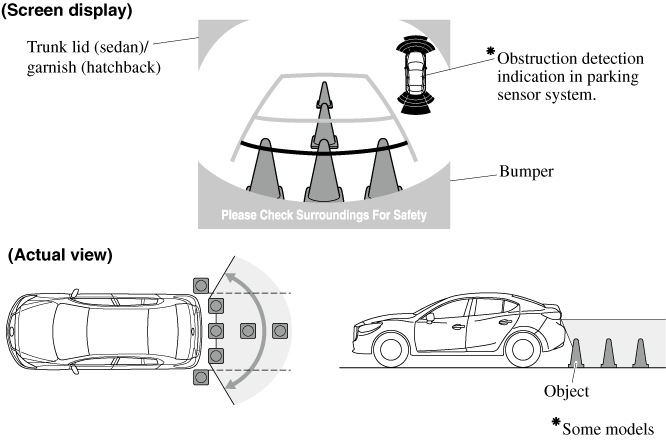 (Screen display)

Trunk lid (sedan)/ garnish (hatchback)

*Obstruction detection indication in parking sensor system.

Bumper

Please Check Surroundings For Safety

(Actual view)

Object

*Some models