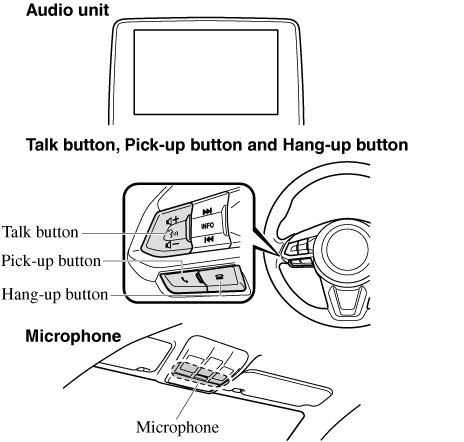 Audio unit

Talk button, Pick-up button and Hang-up button

INFO

Talk button
Pick-up button
Hang-up button

Microphone

Microphone