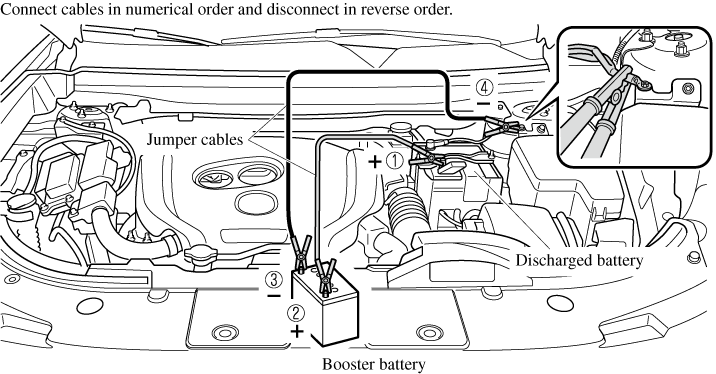 Connect cables in numerical order and disconnect in reverse order.

④
−
Jumper cables
+ ①
Discharged battery
③
−
②
+
Booster battery