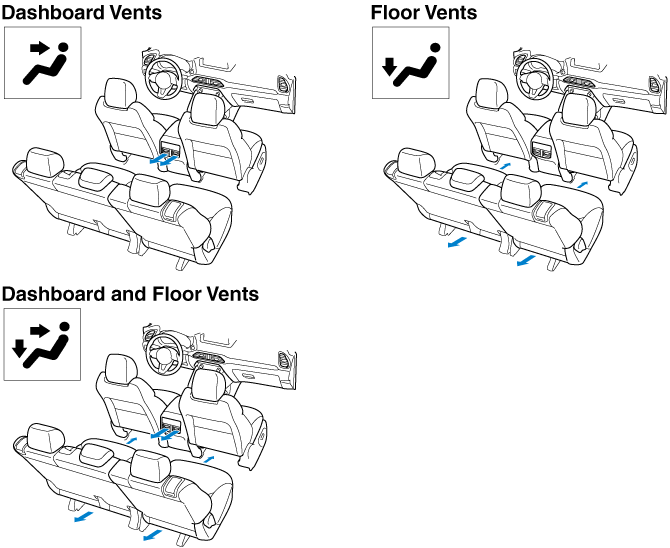 Dashboard Vents

Floor Vents

Dashboard and Floor Vents