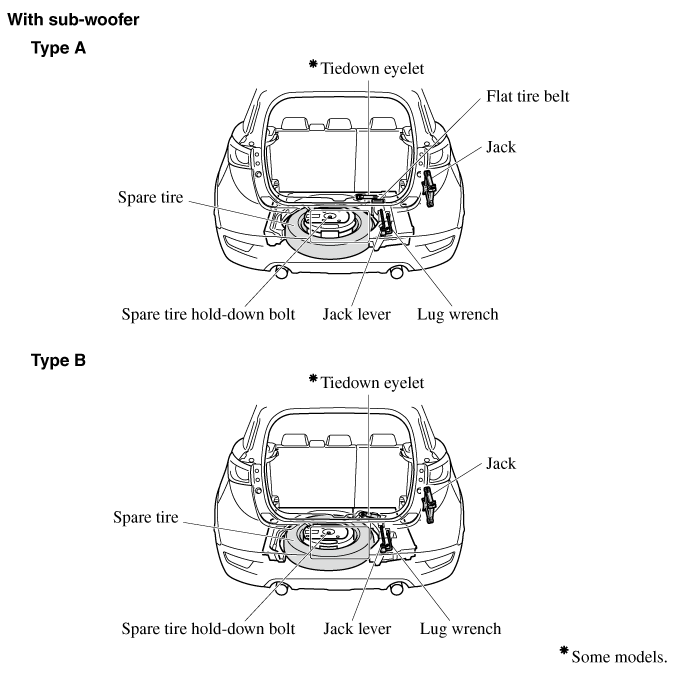 With sub-woofer

Type A

*Tiedown eyelet
Flat tire belt
Jack
Spare tire
Spare tire hold-down bolt
Jack lever
Lug wrench

Type B

*Tiedown eyelet
Jack
Spare tire
Spare tire hold-down bolt
Jack lever
Lug wrench

*Some models.