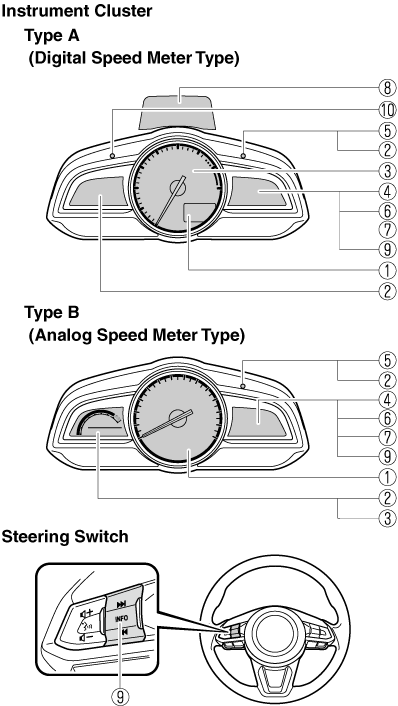 Instrument Cluster

Type A
(Digital Speed Meter Type)

⑧
⑩
⑤
②
③
④
⑥
⑦
⑨
①
②

Type B
(Analog Speed Meter Type)

⑤
②
④
⑥
⑦
⑨
①
②
③

Steering Switch

INFO

⑨