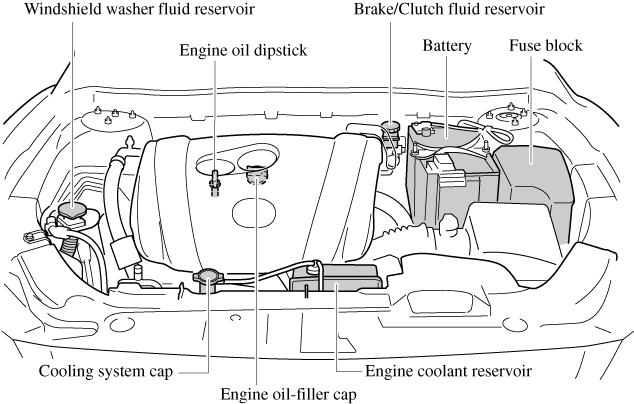 Windshield washer fluid reservoir

Brake/Clutch fluid reservoir

Engine oil dipstick

Battery

Fuse block

Cooling system cap

Engine coolant reservoir

Engine oil-filler cap