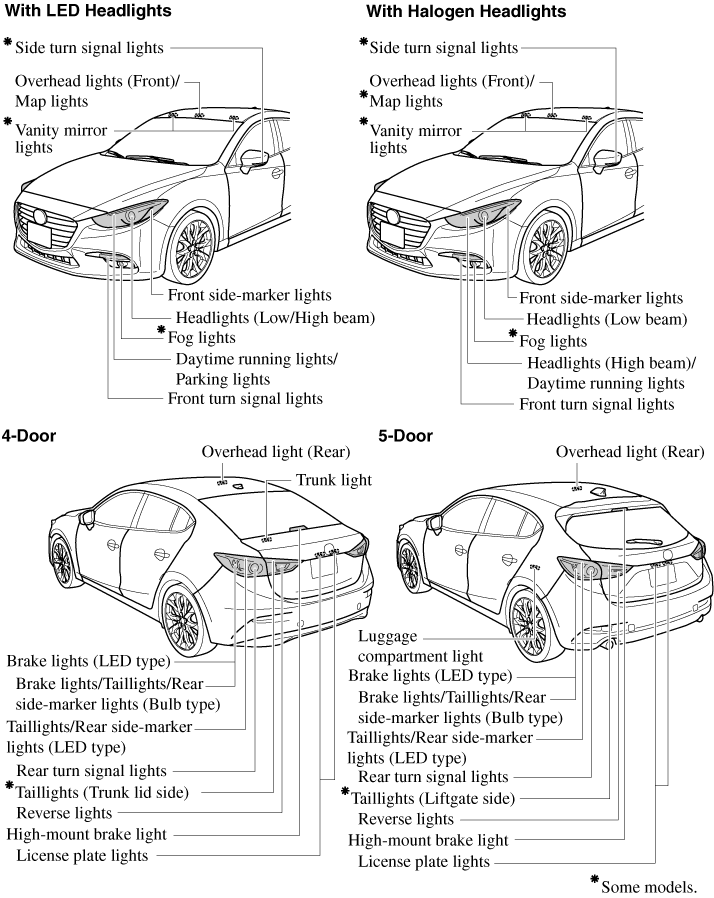 With LED Headlights

*Side turn signal lights
Overhead lights (Front)/ Map lights
*Vanity mirror lights
Front side-marker lights
Headlights (Low/High beam)
*Fog lights
Daytime running lights/ Parking lights
Front turn signal lights

With Halogen Headlights

*Side turn signal lights
Overhead lights (Front)/
*Map lights
*Vanity mirror lights
Front side-marker lights
Headlights (Low beam)
*Fog lights
Headlights (High beam)/ Daytime running lights
Front turn signal lights

4-Door

Overhead light (Rear)
Trunk light
Brake lights (LED type)
Brake lights/Taillights/Rear side-marker lights (Bulb type)
Taillights/Rear side-marker lights (LED type)
Rear turn signal lights
*Taillights (Trunk lid side)
Reverse lights
High-mount brake light
License plate lights

5-Door

Overhead light (Rear)
Luggage compartment light
Brake lights (LED type)
Brake lights/Taillights/Rear side-marker lights (Bulb type)
Taillights/Rear side-marker lights (LED type)
Rear turn signal lights
*Taillights (Liftgate side)
Reverse lights
High-mount brake light
License plate lights

*Some models.